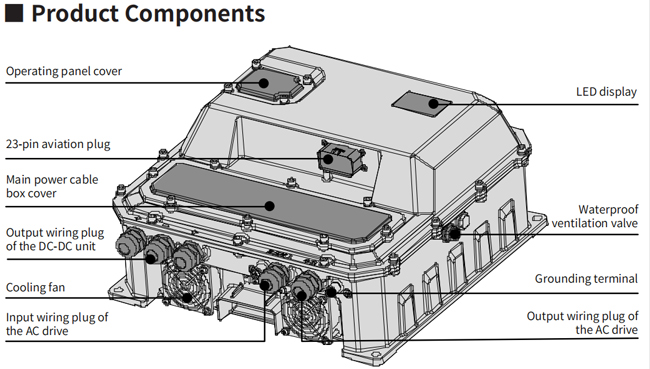 Product Components

Operating panel cover

23-pin aviation plug

Main power cable box cover

Output wiring plug of the DC-DC unit

Cooling fan

Input wiring plug of the AC drive

LED display

Waterproof ventilation valve

Grounding terminal

Output wiring plug of the AC drive